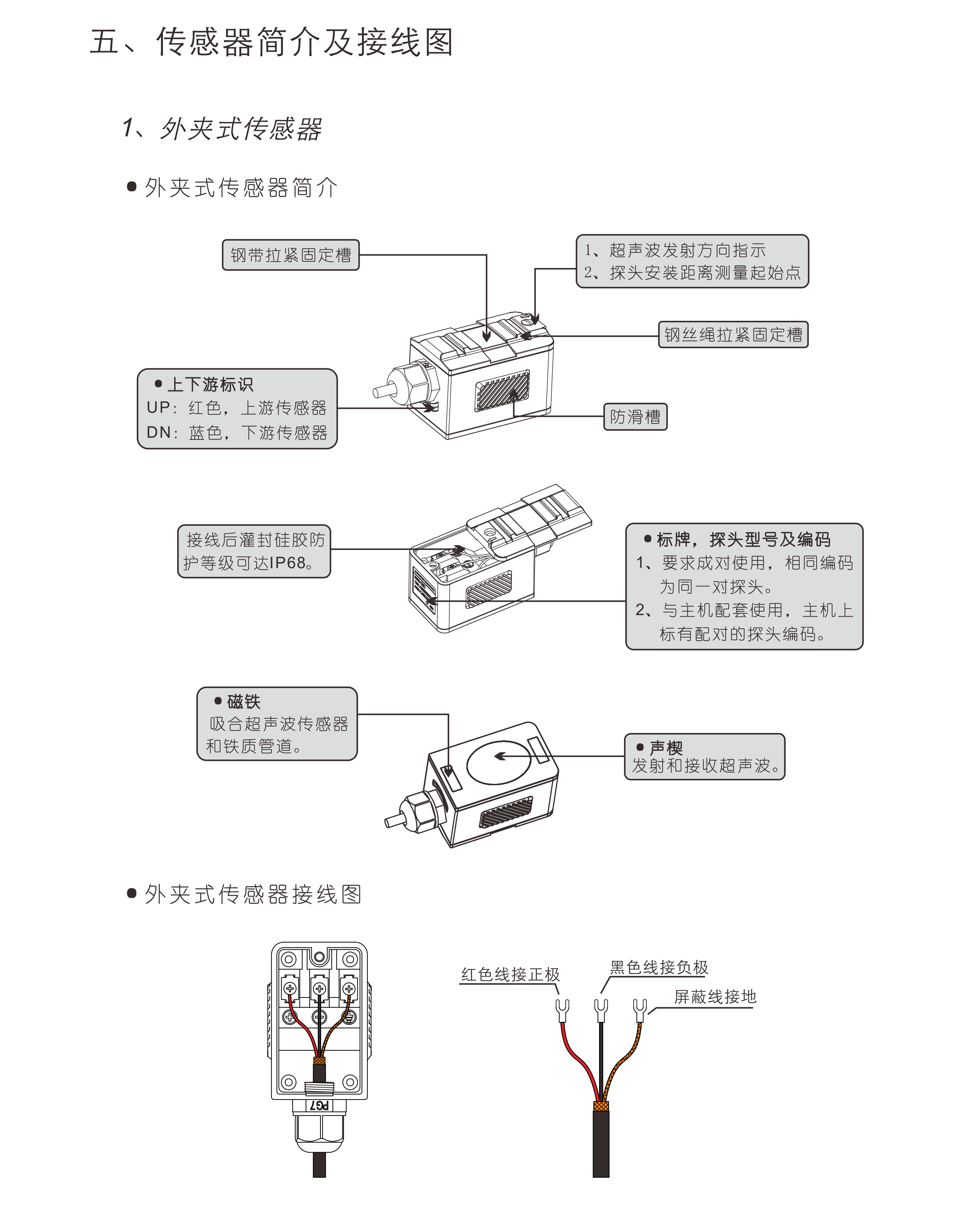 五、传感器简介及接线图

1、外夹式传感器

● 外夹式传感器简介

钢带拉紧固定槽

1、超声波发射方向指示
2、探头安装距离测量起始点

钢丝绳拉紧固定槽

● 上下游标识
UP：红色，上游传感器
DN：蓝色，下游传感器

防滑槽

接线后灌封硅胶防护等级可达IP68。

● 标牌，探头型号及编码
1、要求成对使用，相同编码为同一对探头。
2、与主机配套使用，主机上标有配对的探头编码。

● 磁铁
吸合超声波传感器和铁质管道。

● 声楔
发射和接收超声波。

● 外夹式传感器接线图

PG7

红色线接正极

黑色线接负极

屏蔽线接地